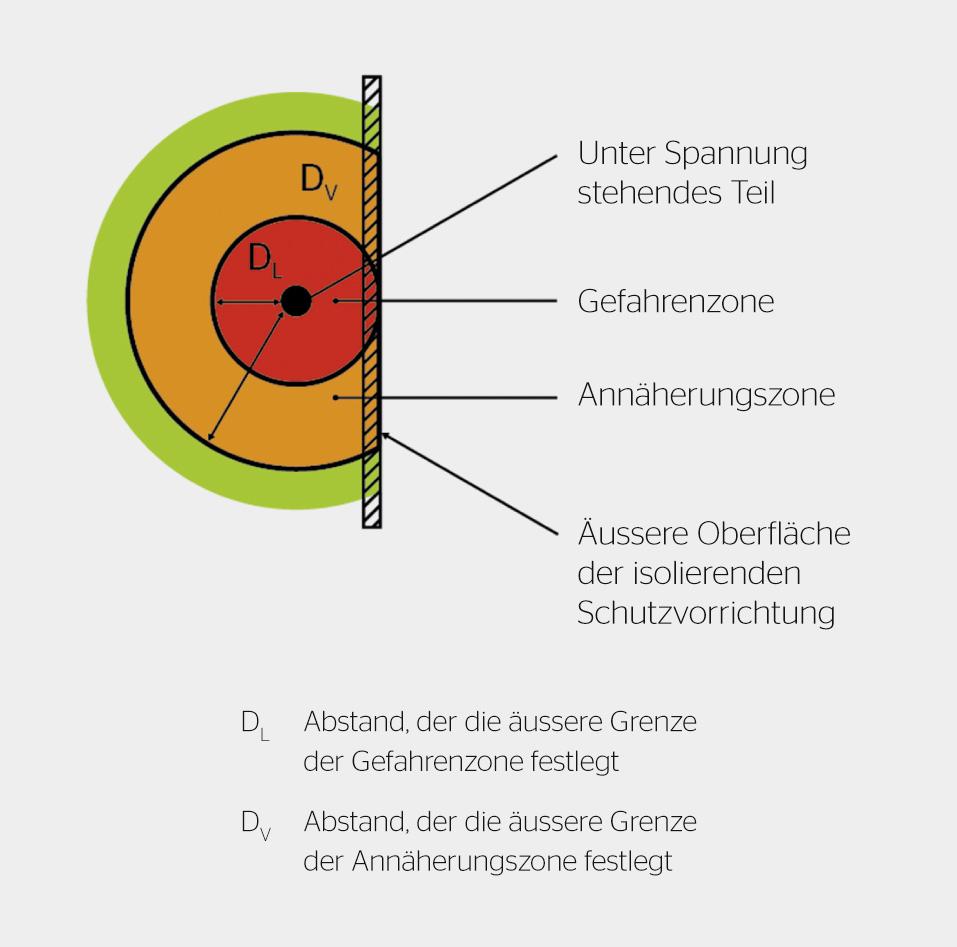 $D_V$

$D_L$

Unter Spannung stehendes Teil

Gefahrenzone

Annäherungszone

Äussere Oberfläche der isolierenden Schutzvorrichtung

$D_L$ Abstand, der die äussere Grenze der Gefahrenzone festlegt

$D_V$ Abstand, der die äussere Grenze der Annäherungszone festlegt