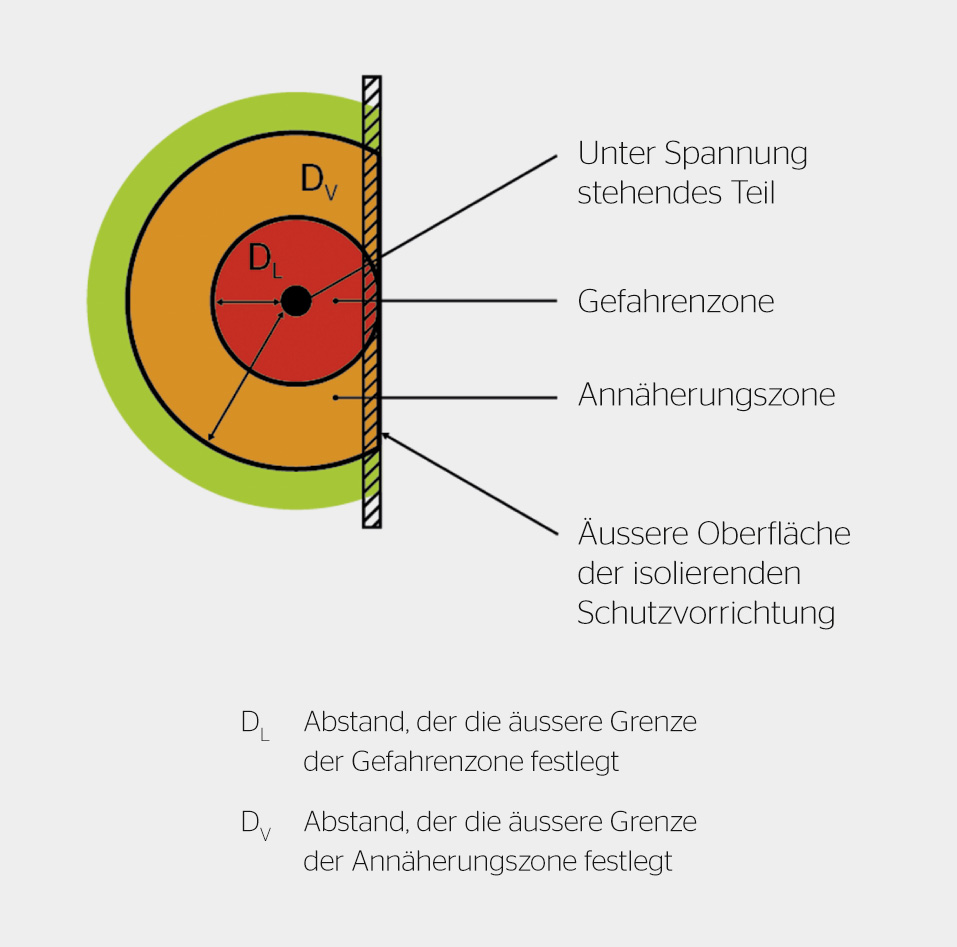 $D_V$

$D_L$

Unter Spannung stehendes Teil

Gefahrenzone

Annäherungszone

Äussere Oberfläche der isolierenden Schutzvorrichtung

$D_L$ Abstand, der die äussere Grenze der Gefahrenzone festlegt

$D_V$ Abstand, der die äussere Grenze der Annäherungszone festlegt