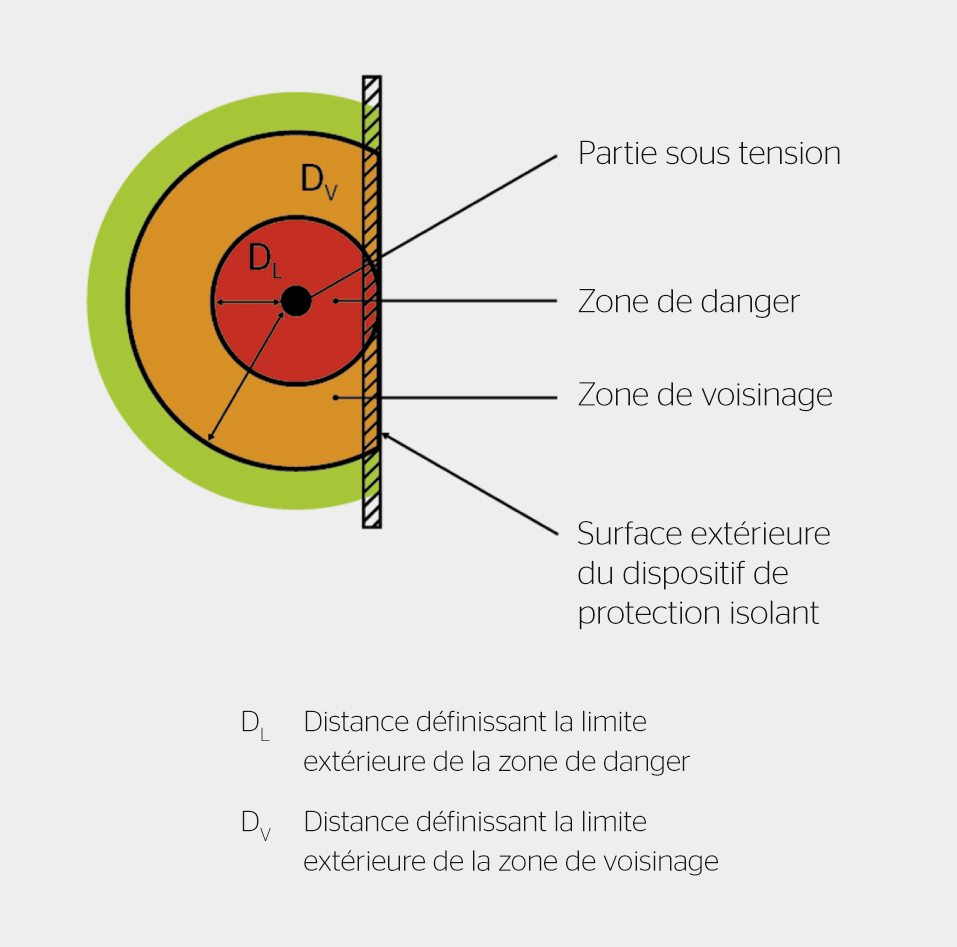 $D_V$

$D_L$

Partie sous tension

Zone de danger

Zone de voisinage

Surface extérieure du dispositif de protection isolant

$D_L$ Distance définissant la limite extérieure de la zone de danger

$D_V$ Distance définissant la limite extérieure de la zone de voisinage